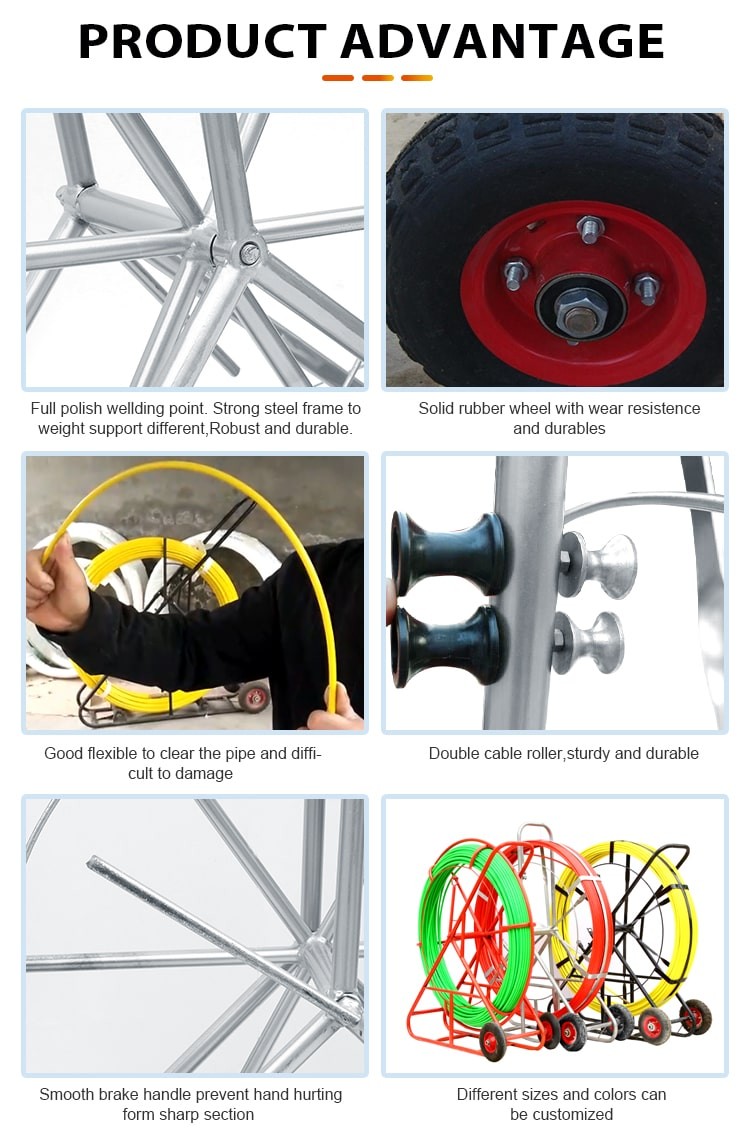 PRODUCT ADVANTAGE

Full polish wellding point. Strong steel frame to weight support different,Robust and durable.

Solid rubber wheel with wear resistence and durables

Good flexible to clear the pipe and difficult to damage

Double cable roller,sturdy and durable

Smooth brake handle prevent hand hurting form sharp section

Different sizes and colors can be customized